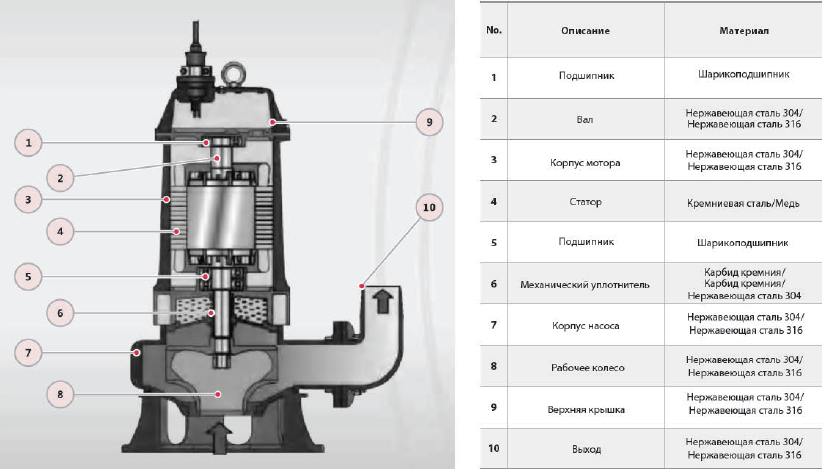 1
2
3
4
5
6
7
8
9
10

| No. | Описание | Материал |
|---|---|---|
| 1 | Подшипник | Шарикоподшипник |
| 2 | Вал | Нержавеющая сталь 304/ Нержавеющая сталь 316 |
| 3 | Корпус мотора | Нержавеющая сталь 304/ Нержавеющая сталь 316 |
| 4 | Статор | Кремниевая сталь/Медь |
| 5 | Подшипник | Шарикоподшипник |
| 6 | Механический уплотнитель | Карбид кремния/ Карбид кремния/ Нержавеющая сталь 304 |
| 7 | Корпус насоса | Нержавеющая сталь 304/ Нержавеющая сталь 316 |
| 8 | Рабочее колесо | Нержавеющая сталь 304/ Нержавеющая сталь 316 |
| 9 | Верхняя крышка | Нержавеющая сталь 304/ Нержавеющая сталь 316 |
| 10 | Выход | Нержавеющая сталь 304/ Нержавеющая сталь 316 |